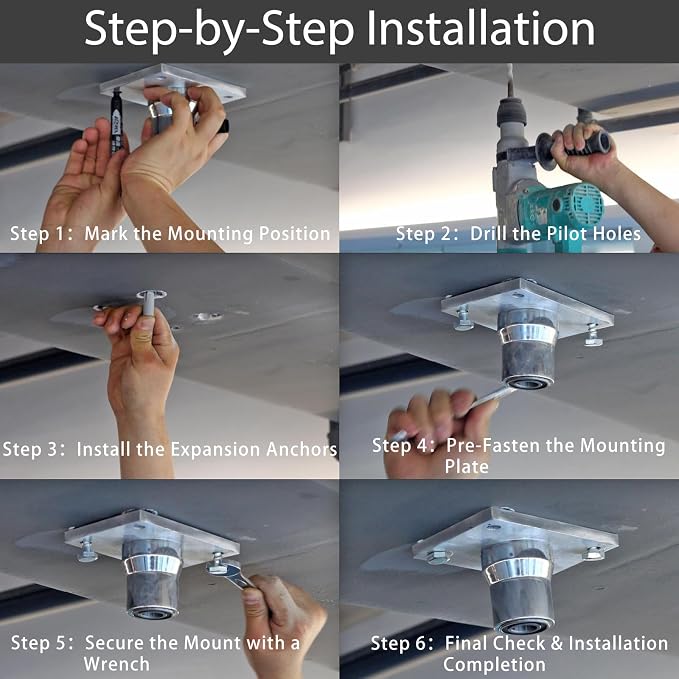 Step-by-Step Installation

Step 1: Mark the Mounting Position

Step 2: Drill the Pilot Holes

Step 3: Install the Expansion Anchors

Step 4: Pre-Fasten the Mounting Plate

Step 5: Secure the Mount with a Wrench

Step 6: Final Check & Installation Completion